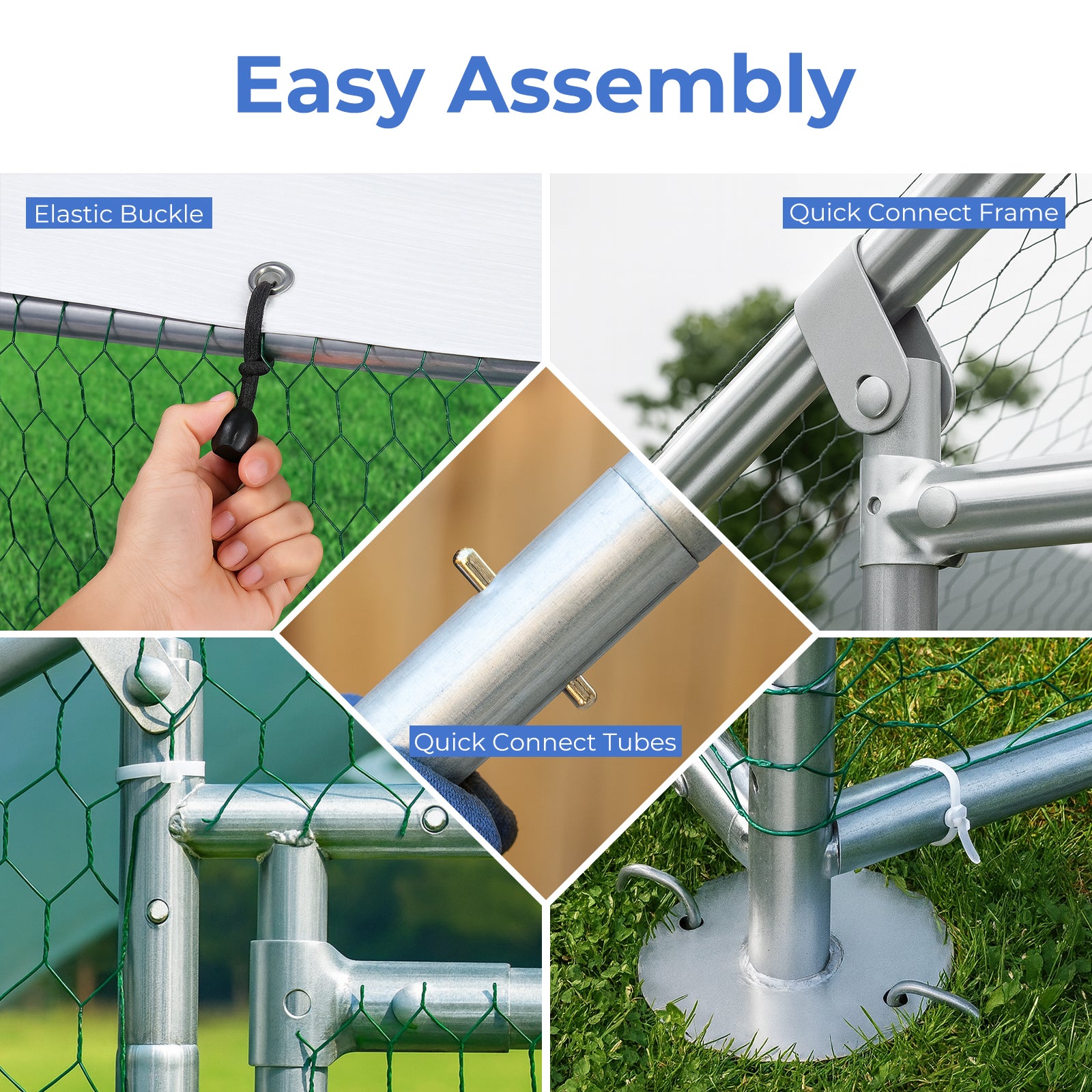 Easy Assembly

Elastic Buckle

Quick Connect Frame

Quick Connect Tubes